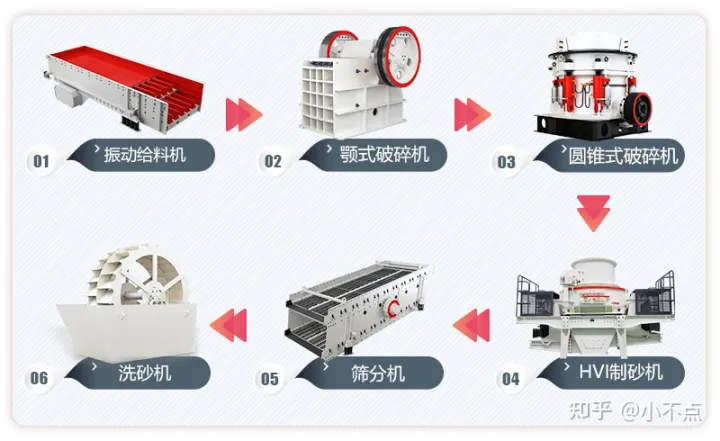 01 振动给料机

02 颚式破碎机

03 圆锥式破碎机

04 HVI制砂机

05 筛分机

06 洗砂机

知乎 @小不点